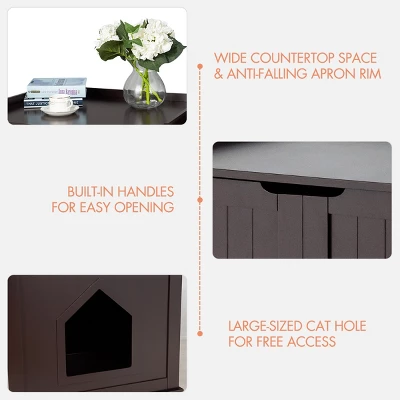 WIDE COUNTERTOP SPACE & ANTI-FALLING APRON RIM

BUILT-IN HANDLES FOR EASY OPENING

LARGE-SIZED CAT HOLE FOR FREE ACCESS