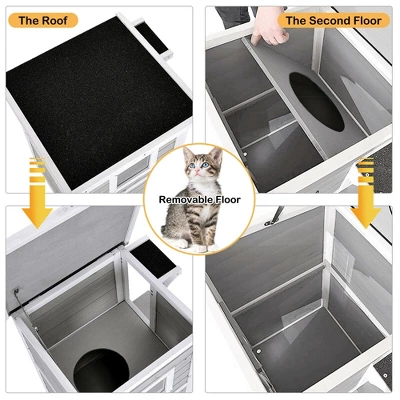 The Roof

The Second Floor

Removable Floor