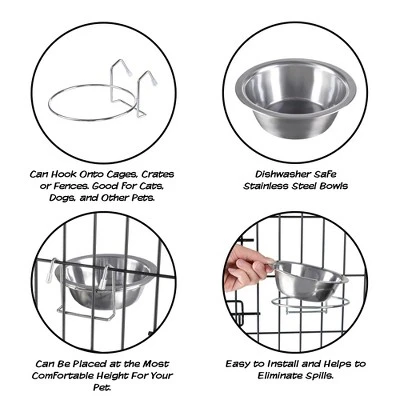 Can Hook Onto Cages, Crates or Fences. Good For Cats, Dogs, and Other Pets.

Dishwasher Safe Stainless Steel Bowls

Can Be Placed at the Most Comfortable Height For Your Pet.

Easy to Install and Helps to Eliminate Spills.