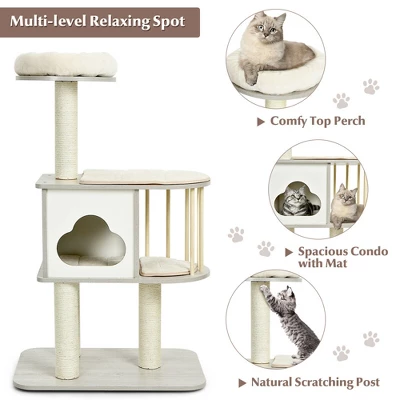 Multi-level Relaxing Spot

▶ Comfy Top Perch

▶ Spacious Condo with Mat

▶ Natural Scratching Post